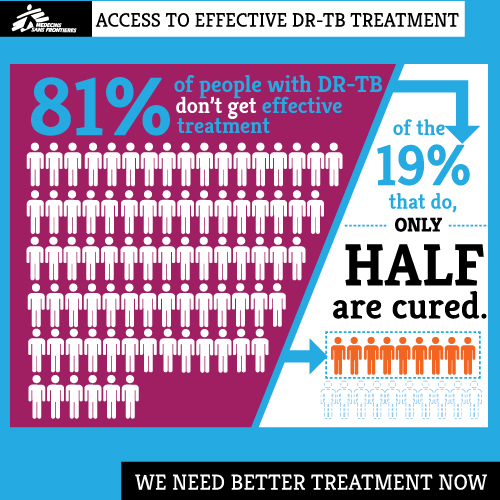 MEDECINS SANS FRONTIERES

ACCESS TO EFFECTIVE DR-TB TREATMENT

81% of people with DR-TB don't get effective treatment

of the 19% that do, ONLY HALF are cured.

WE NEED BETTER TREATMENT NOW